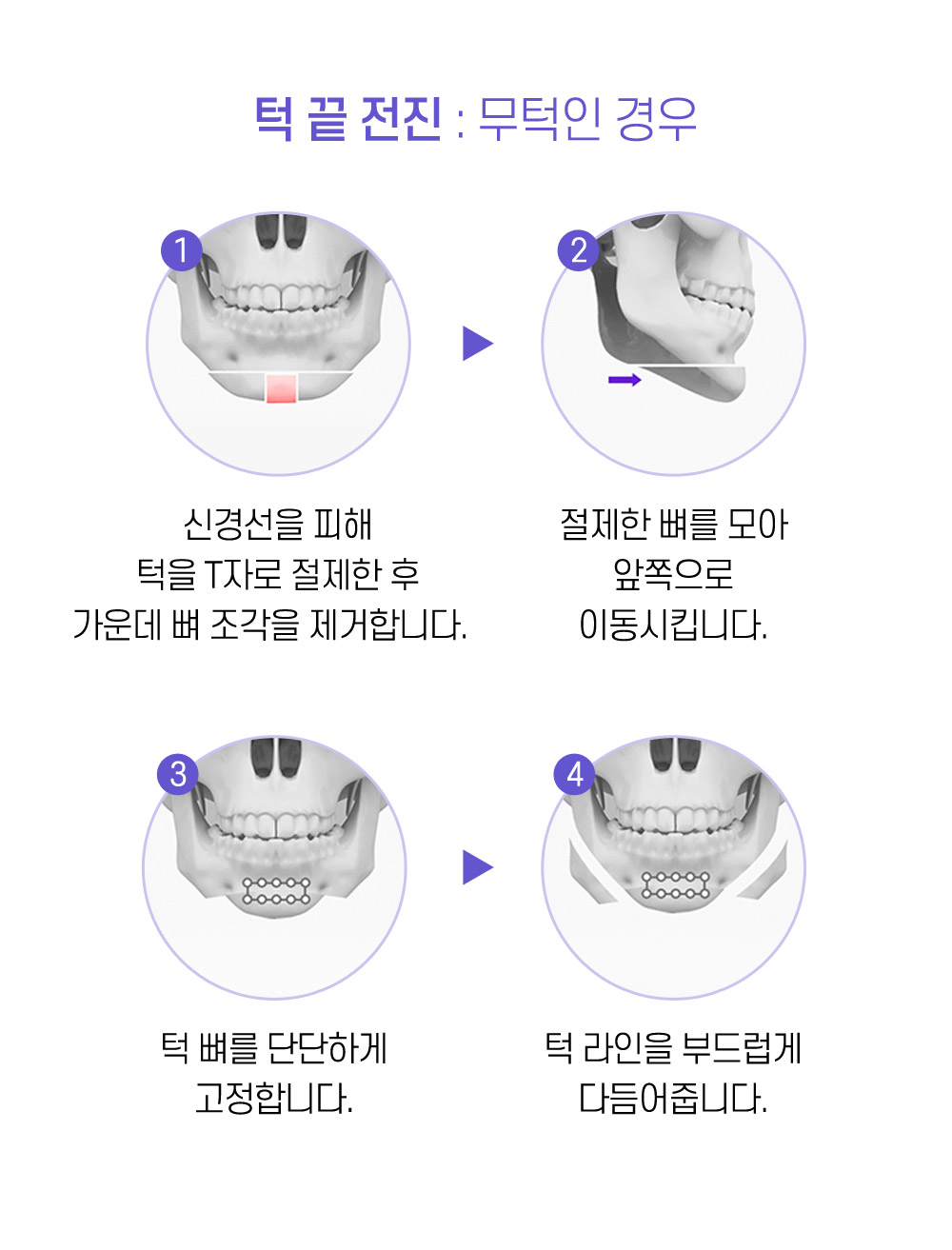 턱 끝 전진 : 무턱인 경우

1

신경선을 피해
턱을 T자로 절제한 후
가운데 뼈 조각을 제거합니다.

2

절제한 뼈를 모아
앞쪽으로
이동시킵니다.

3

턱 뼈를 단단하게
고정합니다.

4

턱 라인을 부드럽게
다듬어줍니다.